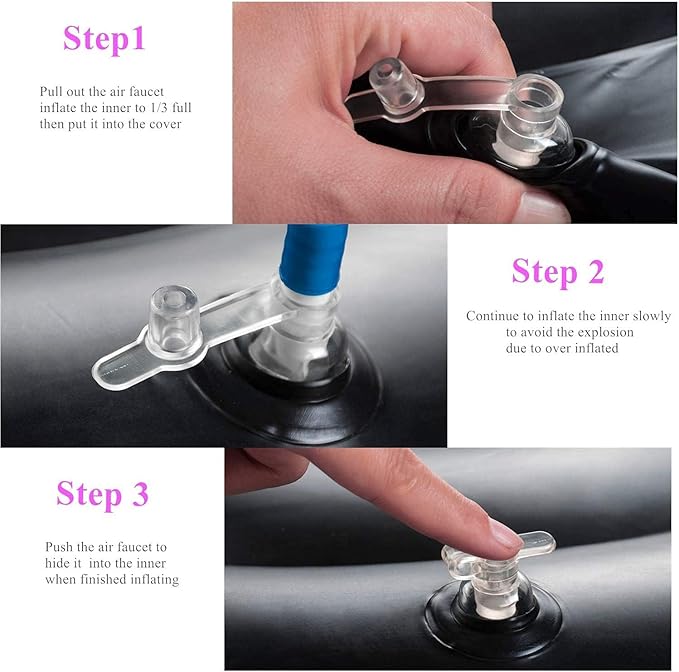 Step1

Pull out the air faucet inflate the inner to 1/3 full then put it into the cover

Step 2

Continue to inflate the inner slowly to avoid the explosion due to over inflated

Step 3

Push the air faucet to hide it into the inner when finished inflating