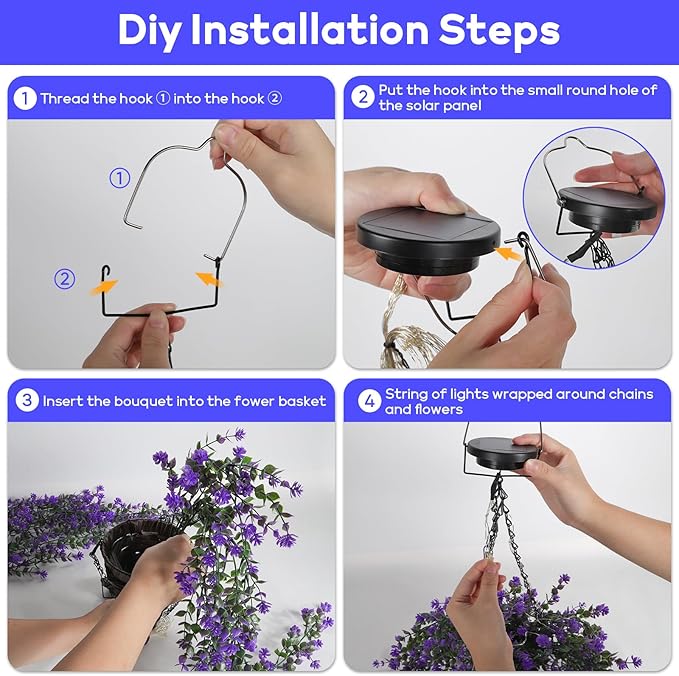 Diy Installation Steps

1 Thread the hook ① into the hook ②

①

②

2 Put the hook into the small round hole of the solar panel

3 Insert the bouquet into the fower basket

4 String of lights wrapped around chains and flowers