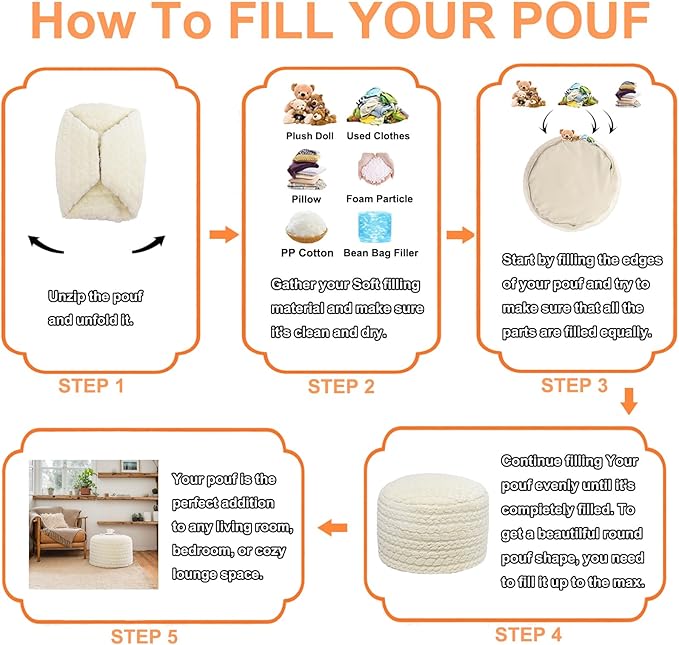 How To FILL YOUR POUF

Unzip the pouf and unfold it.

STEP 1

Plush Doll
Used Clothes
Pillow
Foam Particle
PP Cotton
Bean Bag Filler

Gather your Soft filling material and make sure it's clean and dry.

STEP 2

Start by filling the edges of your pouf and try to make sure that all the parts are filled equally.

STEP 3

Continue filling Your pouf evenly until it's completely filled. To get a beautiful round pouf shape, you need to fill it up to the max.

STEP 4

Your pouf is the perfect addition to any living room, bedroom, or cozy lounge space.

STEP 5