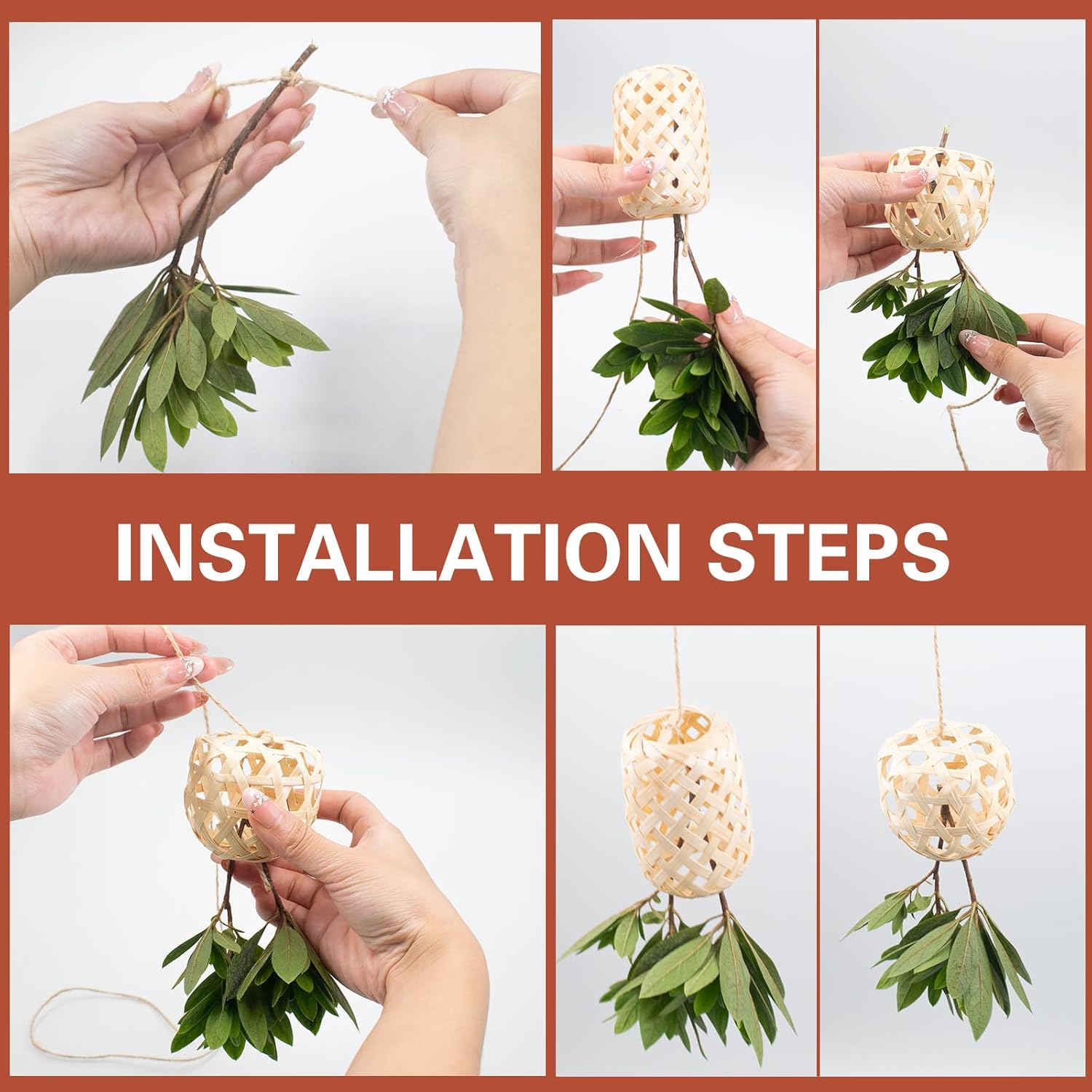 INSTALLATION STEPS