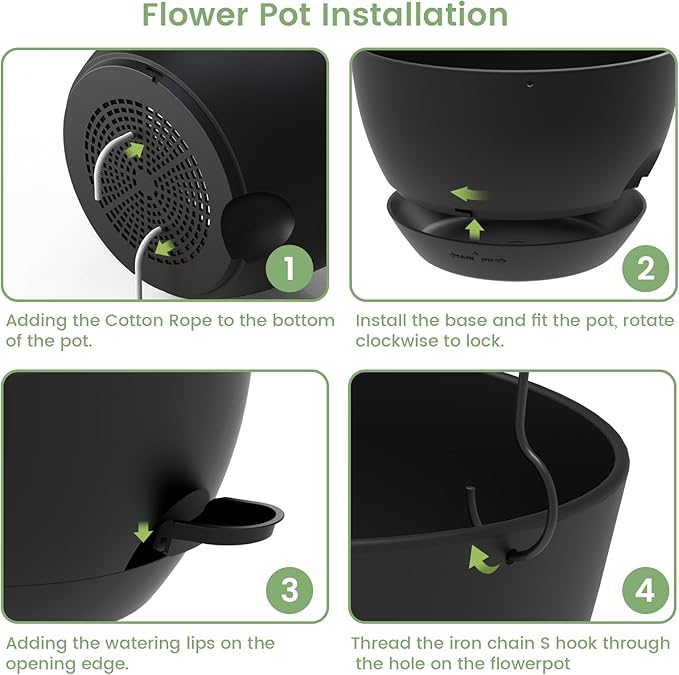 Flower Pot Installation

1

Adding the Cotton Rope to the bottom of the pot.

2

Install the base and fit the pot, rotate clockwise to lock.

3

Adding the watering lips on the opening edge.

4

Thread the iron chain S hook through the hole on the flowerpot