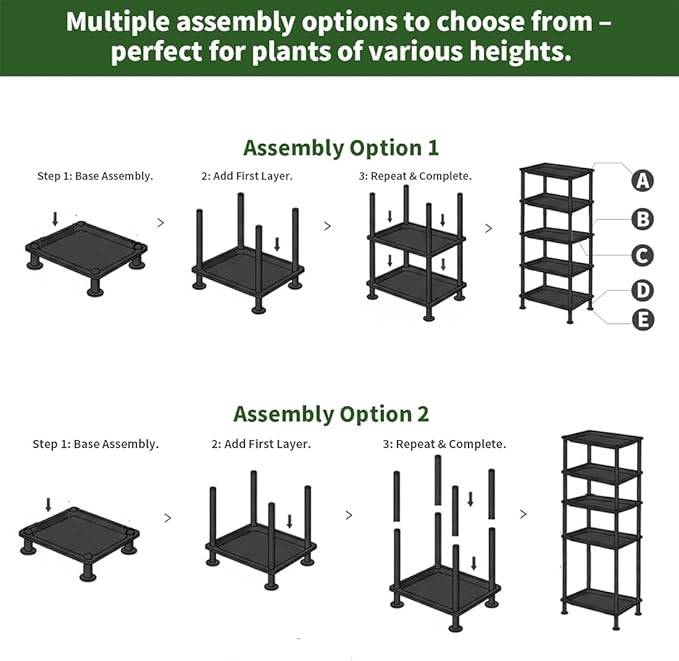 Multiple assembly options to choose from – perfect for plants of various heights.

Assembly Option 1

Step 1: Base Assembly.

>

2: Add First Layer.

>

3: Repeat & Complete.

>

A

B

C

D

E

Assembly Option 2

Step 1: Base Assembly.

>

2: Add First Layer.

>

3: Repeat & Complete.

>