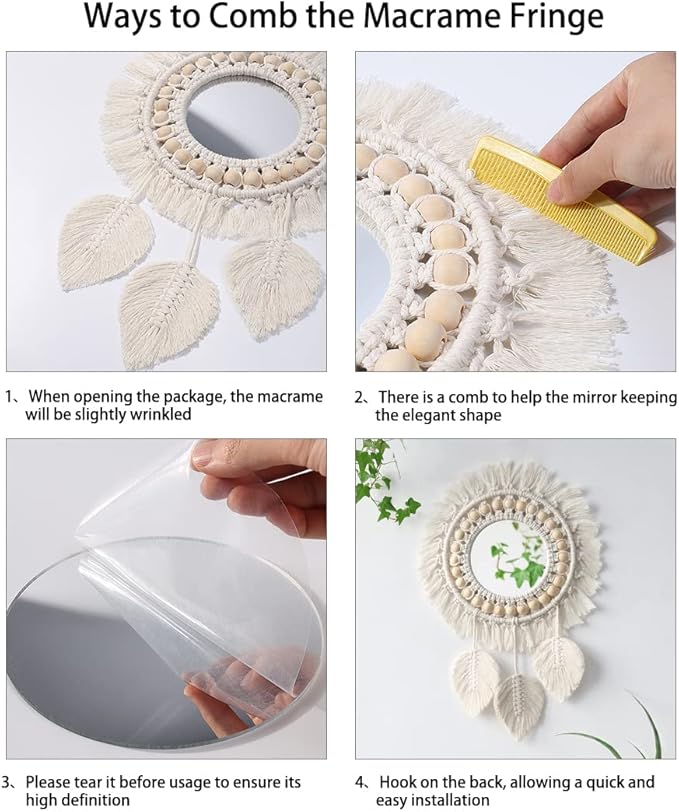 Ways to Comb the Macrame Fringe

1、When opening the package, the macrame will be slightly wrinkled

2、There is a comb to help the mirror keeping the elegant shape

3、Please tear it before usage to ensure its high definition

4、Hook on the back, allowing a quick and easy installation