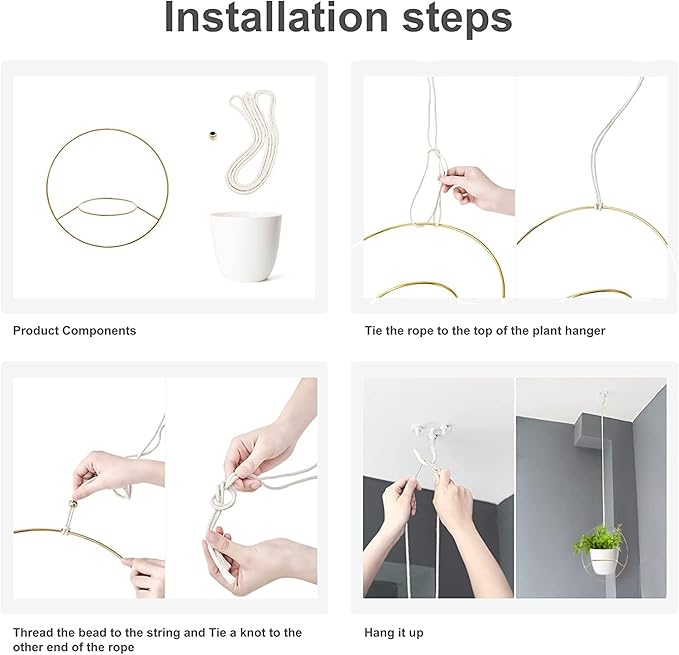 Installation steps

Product Components

Tie the rope to the top of the plant hanger

Thread the bead to the string and Tie a knot to the other end of the rope

Hang it up