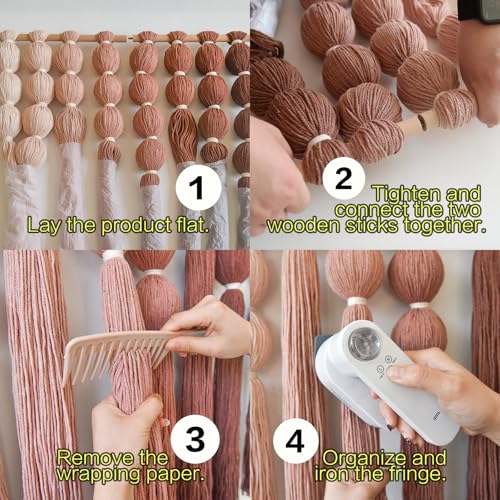 1
Lay the product flat.

2
Tighten and connect the two wooden sticks together.

3
Remove the wrapping paper.

4
Organize and iron the fringe.