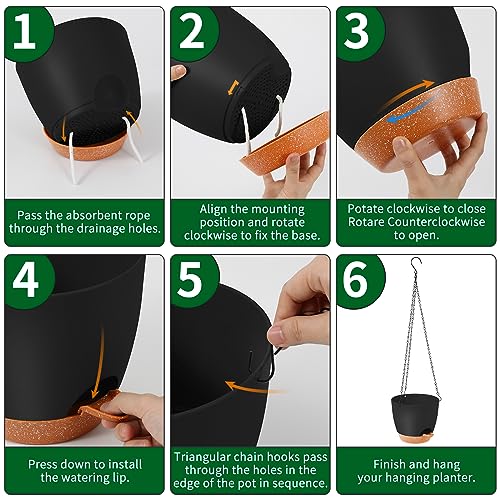 1

Pass the absorbent rope through the drainage holes.

2

Align the mounting position and rotate clockwise to fix the base.

3

Potate clockwise to close Rotare Counterclockwise to open.

4

Press down to install the watering lip.

5

Triangular chain hooks pass through the holes in the edge of the pot in sequence.

6

Finish and hang your hanging planter.