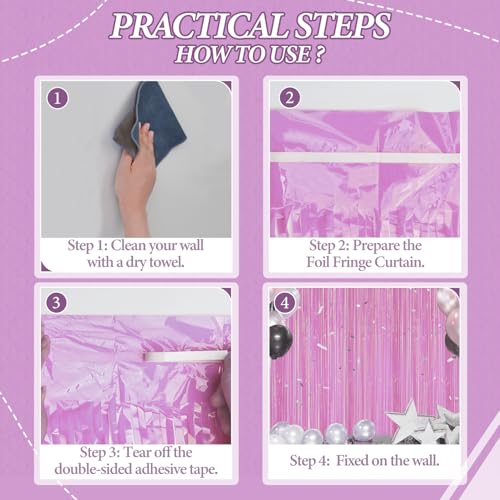 PRACTICAL STEPS
HOW TO USE ?

1

Step 1: Clean your wall with a dry towel.

2

Step 2: Prepare the Foil Fringe Curtain.

3

Step 3: Tear off the double-sided adhesive tape.

4

Step 4: Fixed on the wall.