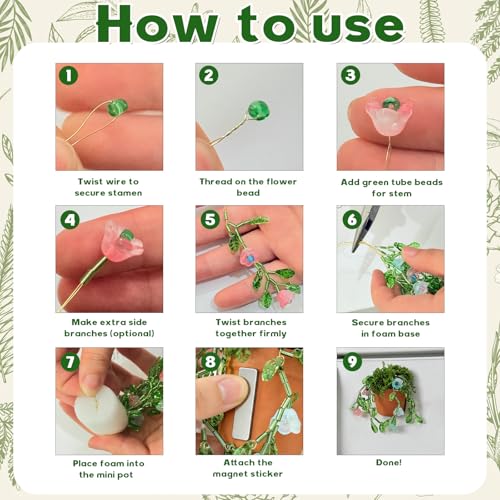 How to use

1
Twist wire to secure stamen

2
Thread on the flower bead

3
Add green tube beads for stem

4
Make extra side branches (optional)

5
Twist branches together firmly

6
Secure branches in foam base

7
Place foam into the mini pot

8
Attach the magnet sticker

9
Done!