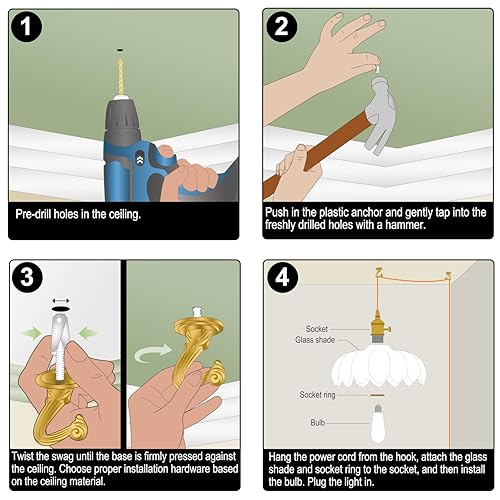 1

Pre-drill holes in the ceiling.

2

Push in the plastic anchor and gently tap into the freshly drilled holes with a hammer.

3

Twist the swag until the base is firmly pressed against the ceiling. Choose proper installation hardware based on the ceiling material.

4

Socket
Glass shade
Socket ring
Bulb

Hang the power cord from the hook, attach the glass shade and socket ring to the socket, and then install the bulb. Plug the light in.