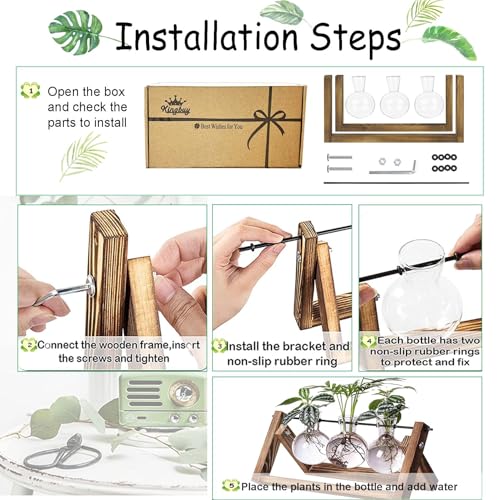 Installation Steps

1 Open the box and check the parts to install

Kingbuy

Best Wishes for You

2 Connect the wooden frame,insert the screws and tighten

3 Install the bracket and non-slip rubber ring

4 Each bottle has two non-slip rubber rings to protect and fix

5 Place the plants in the bottle and add water