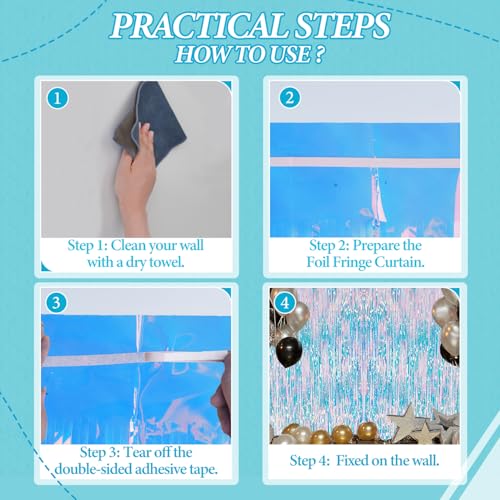 PRACTICAL STEPS
HOW TO USE ?

1
Step 1: Clean your wall with a dry towel.

2
Step 2: Prepare the Foil Fringe Curtain.

3
Step 3: Tear off the double-sided adhesive tape.

4
Step 4: Fixed on the wall.