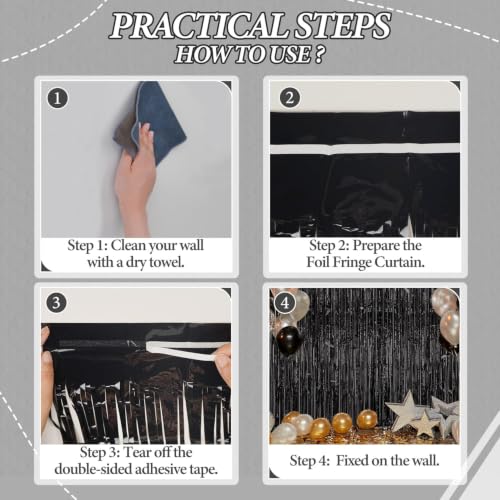 PRACTICAL STEPS
HOW TO USE ?

1
Step 1: Clean your wall with a dry towel.

2
Step 2: Prepare the Foil Fringe Curtain.

3
Step 3: Tear off the double-sided adhesive tape.

4
Step 4: Fixed on the wall.