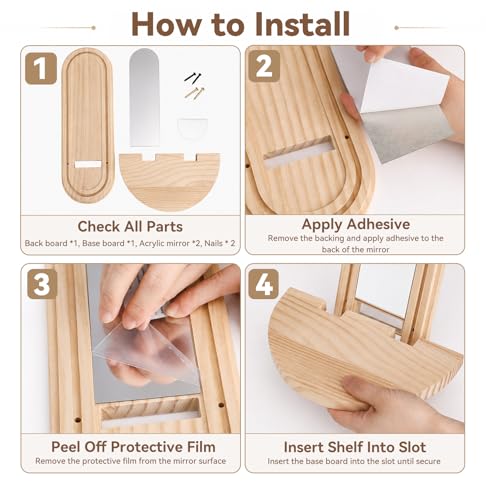 How to Install

1

Check All Parts

Back board *1, Base board *1, Acrylic mirror *2, Nails * 2

2

Apply Adhesive

Remove the backing and apply adhesive to the back of the mirror

3

Peel Off Protective Film

Remove the protective film from the mirror surface

4

Insert Shelf Into Slot

Insert the base board into the slot until secure