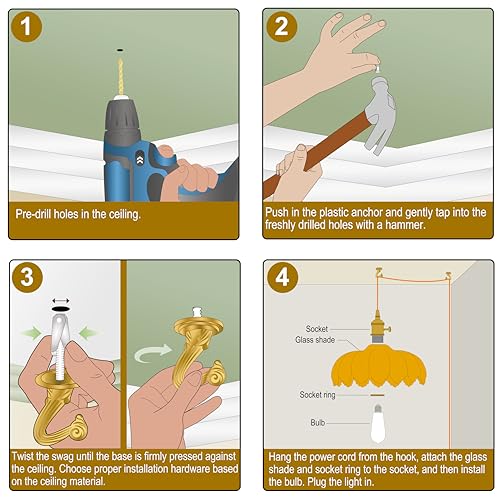 1

Pre-drill holes in the ceiling.

2

Push in the plastic anchor and gently tap into the freshly drilled holes with a hammer.

3

Twist the swag until the base is firmly pressed against the ceiling. Choose proper installation hardware based on the ceiling material.

4

Socket

Glass shade

Socket ring

Bulb

Hang the power cord from the hook, attach the glass shade and socket ring to the socket, and then install the bulb. Plug the light in.