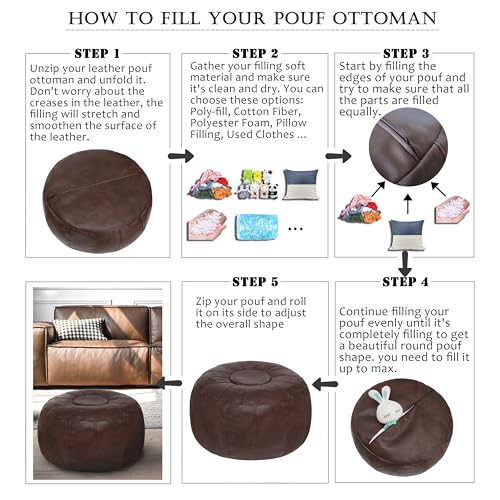 HOW TO FILL YOUR POUF OTTOMAN

STEP 1
Unzip your leather pouf ottoman and unfold it. Don't worry about the creases in the leather, the filling will stretch and smoothen the surface of the leather.

STEP 2
Gather your filling soft material and make sure it's clean and dry. You can choose these options: Poly-fill, Cotton Fiber, Polyester Foam, Pillow Filling, Used Clothes ...

...

STEP 3
Start by filling the edges of your pouf and try to make sure that all the parts are filled equally.

STEP 4
Continue filling your pouf evenly until it's completely filling to get a beautiful round pouf shape. you need to fill it up to max.

STEP 5
Zip your pouf and roll it on its side to adjust the overall shape