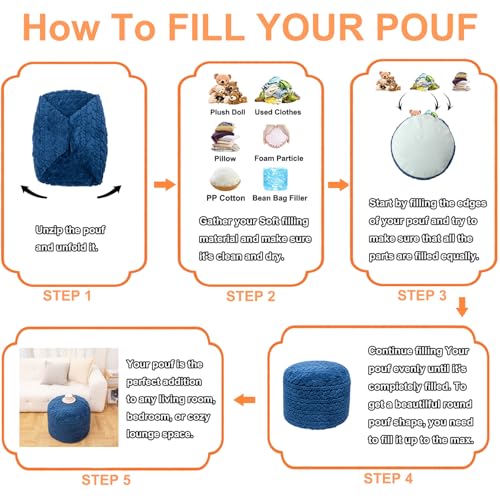 How To FILL YOUR POUF

Unzip the pouf and unfold it.

STEP 1

Plush Doll
Used Clothes
Pillow
Foam Particle
PP Cotton
Bean Bag Filler

Gather your Soft filling material and make sure it's clean and dry.

STEP 2

Start by filling the edges of your pouf and try to make sure that all the parts are filled equally.

STEP 3

Continue filling Your pouf evenly until it's completely filled. To get a beautiful round pouf shape, you need to fill it up to the max.

STEP 4

Your pouf is the perfect addition to any living room, bedroom, or cozy lounge space.

STEP 5