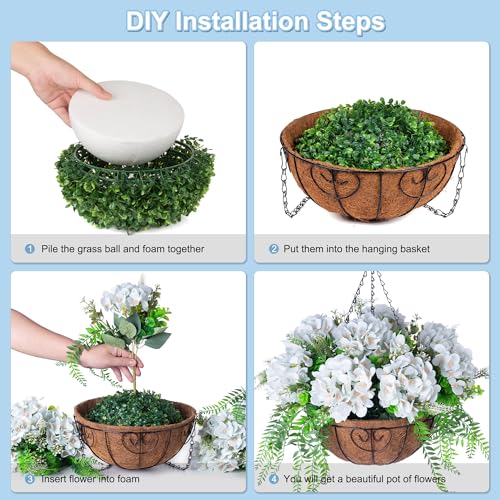 DIY Installation Steps

1 Pile the grass ball and foam together

2 Put them into the hanging basket

3 Insert flower into foam

4 You will get a beautiful pot of flowers