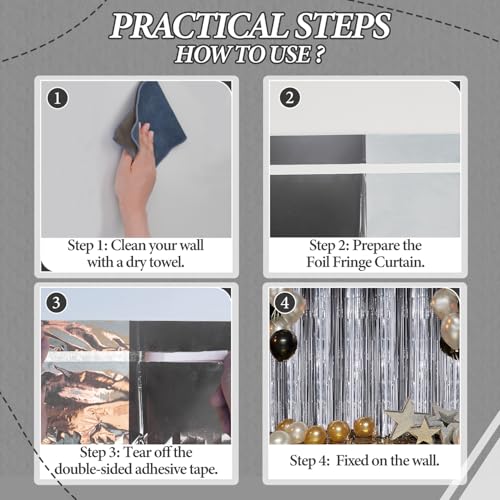 PRACTICAL STEPS
HOW TO USE ?

1
Step 1: Clean your wall with a dry towel.

2
Step 2: Prepare the Foil Fringe Curtain.

3
Step 3: Tear off the double-sided adhesive tape.

4
Step 4: Fixed on the wall.