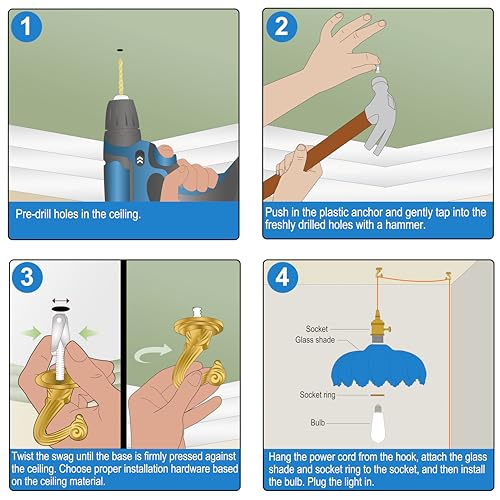 1

Pre-drill holes in the ceiling.

2

Push in the plastic anchor and gently tap into the freshly drilled holes with a hammer.

3

Twist the swag until the base is firmly pressed against the ceiling. Choose proper installation hardware based on the ceiling material.

4

Socket
Glass shade
Socket ring
Bulb

Hang the power cord from the hook, attach the glass shade and socket ring to the socket, and then install the bulb. Plug the light in.