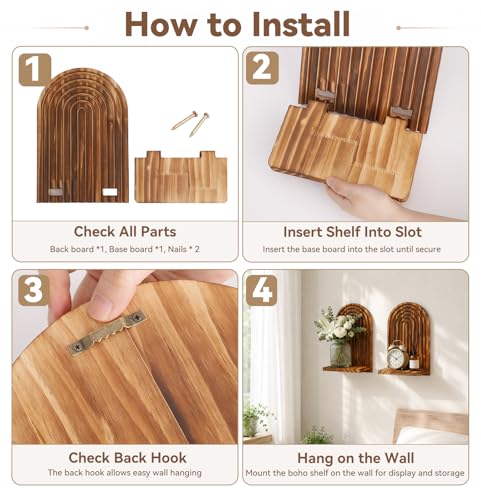 How to Install

1

Check All Parts

Back board *1, Base board *1, Nails * 2

2

Insert Shelf Into Slot

Insert the base board into the slot until secure

3

Check Back Hook

The back hook allows easy wall hanging

4

Hang on the Wall

Mount the boho shelf on the wall for display and storage