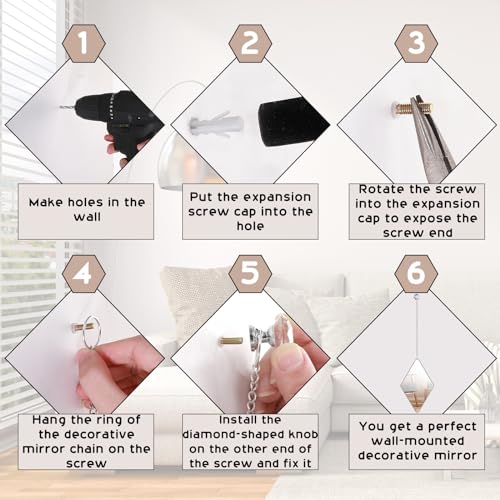 1

Make holes in the wall

2

Put the expansion screw cap into the hole

3

Rotate the screw into the expansion cap to expose the screw end

4

Hang the ring of the decorative mirror chain on the screw

5

Install the diamond-shaped knob on the other end of the screw and fix it

6

You get a perfect wall-mounted decorative mirror