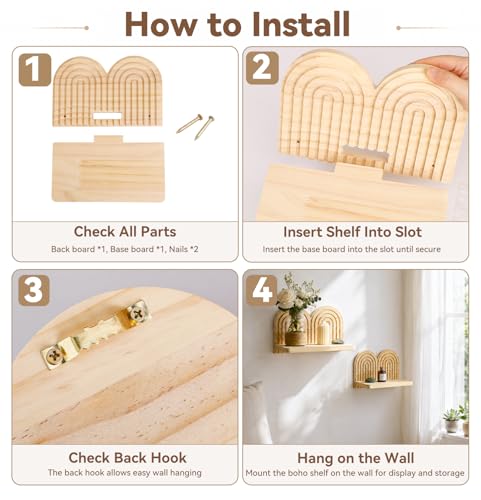 How to Install

1

Check All Parts

Back board *1, Base board *1, Nails *2

2

Insert Shelf Into Slot

Insert the base board into the slot until secure

3

Check Back Hook

The back hook allows easy wall hanging

4

Hang on the Wall

Mount the boho shelf on the wall for display and storage