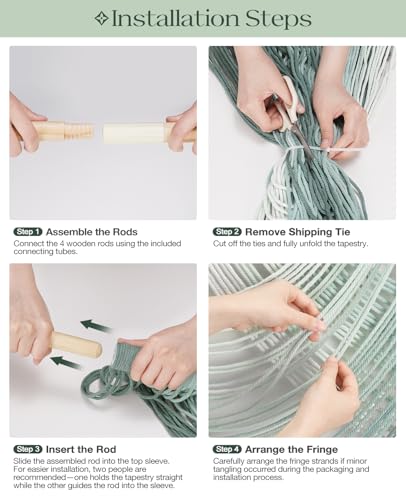 Installation Steps

Step 1 Assemble the Rods
Connect the 4 wooden rods using the included connecting tubes.

Step 2 Remove Shipping Tie
Cut off the ties and fully unfold the tapestry.

Step 3 Insert the Rod
Slide the assembled rod into the top sleeve. For easier installation, two people are recommended—one holds the tapestry straight while the other guides the rod into the sleeve.

Step 4 Arrange the Fringe
Carefully arrange the fringe strands if minor tangling occurred during the packaging and installation process.