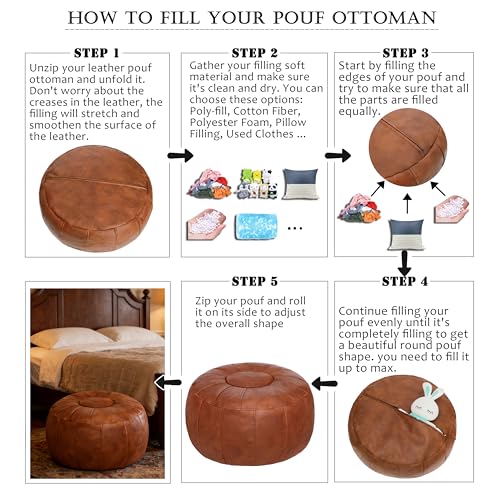 HOW TO FILL YOUR POUF OTTOMAN

STEP 1

Unzip your leather pouf ottoman and unfold it. Don't worry about the creases in the leather, the filling will stretch and smoothen the surface of the leather.

STEP 2

Gather your filling soft material and make sure it's clean and dry. You can choose these options: Poly-fill, Cotton Fiber, Polyester Foam, Pillow Filling, Used Clothes ...

...

STEP 3

Start by filling the edges of your pouf and try to make sure that all the parts are filled equally.

STEP 4

Continue filling your pouf evenly until it's completely filling to get a beautiful round pouf shape. you need to fill it up to max.

STEP 5

Zip your pouf and roll it on its side to adjust the overall shape