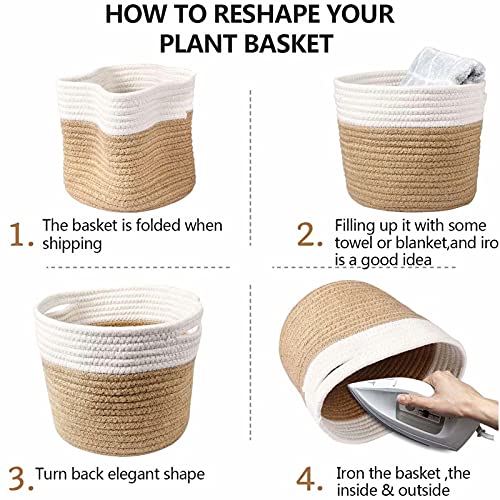 HOW TO RESHAPE YOUR PLANT BASKET

1. The basket is folded when shipping

2. Filling up it with some towel or blanket,and iro is a good idea

3. Turn back elegant shape

4. Iron the basket ,the inside & outside