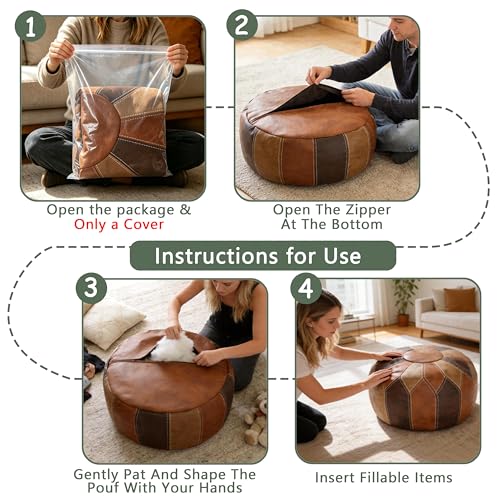 1

Open the package & Only a Cover

2

Open The Zipper At The Bottom

Instructions for Use

3

Gently Pat And Shape The Pouf With Your Hands

4

Insert Fillable Items