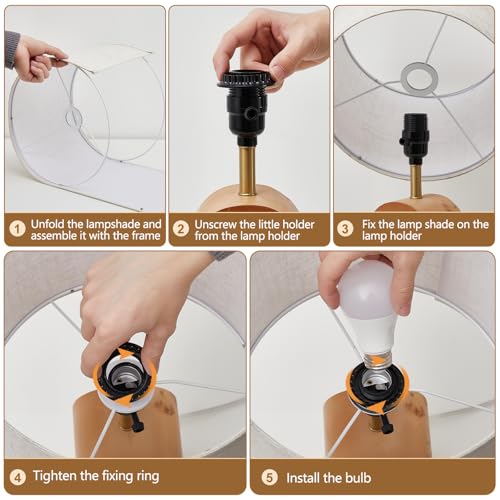 1 Unfold the lampshade and assemble it with the frame

2 Unscrew the little holder from the lamp holder

3 Fix the lamp shade on the lamp holder

4 Tighten the fixing ring

5 Install the bulb