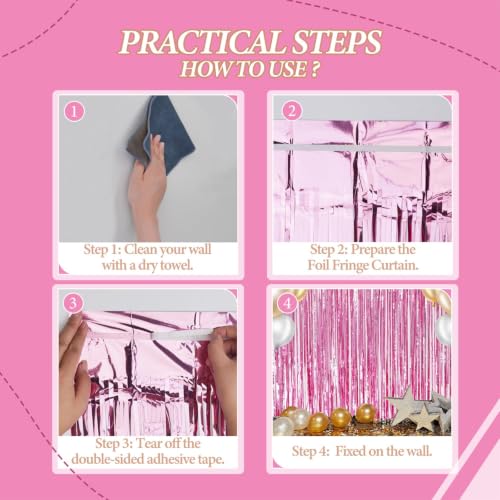 PRACTICAL STEPS
HOW TO USE ?

1

Step 1: Clean your wall with a dry towel.

2

Step 2: Prepare the Foil Fringe Curtain.

3

Step 3: Tear off the double-sided adhesive tape.

4

Step 4: Fixed on the wall.