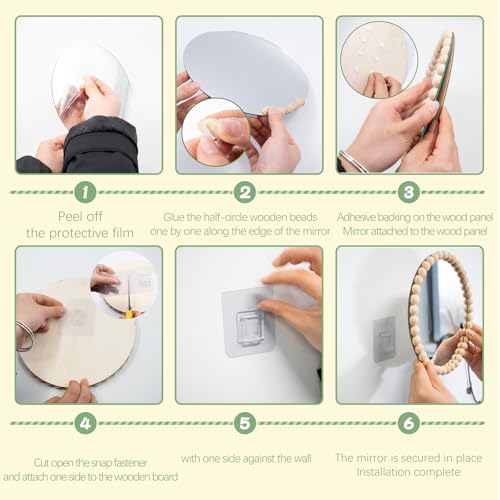 1

Peel off the protective film

2

Glue the half-circle wooden beads one by one along the edge of the mirror

3

Adhesive backing on the wood panel Mirror attached to the wood panel

4

Cut open the snap fastener and attach one side to the wooden board

5

with one side against the wall

6

The mirror is secured in place Installation complete