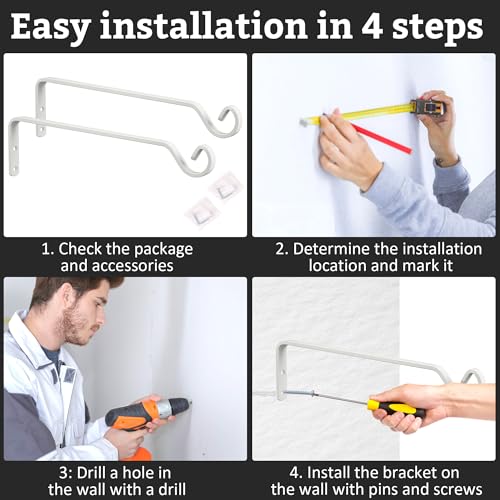 Easy installation in 4 steps

1. Check the package and accessories

2. Determine the installation location and mark it

3: Drill a hole in the wall with a drill

4. Install the bracket on the wall with pins and screws