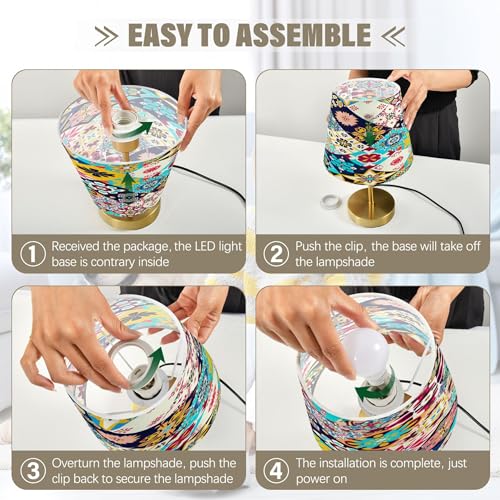 EASY TO ASSEMBLE

① Received the package, the LED light base is contrary inside

② Push the clip, the base will take off the lampshade

③ Overturn the lampshade, push the clip back to secure the lampshade

④ The installation is complete, just power on