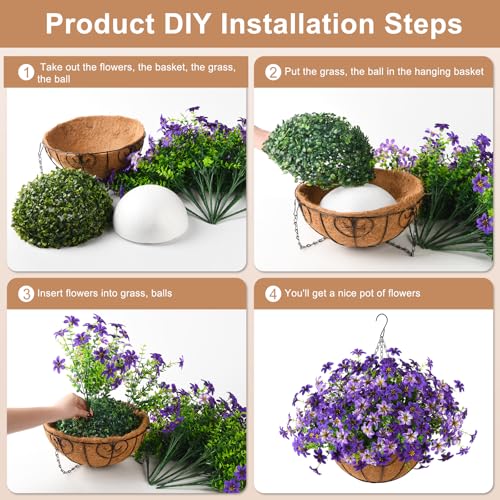 Product DIY Installation Steps

1 Take out the flowers, the basket, the grass, the ball

2 Put the grass, the ball in the hanging basket

3 Insert flowers into grass, balls

4 You'll get a nice pot of flowers