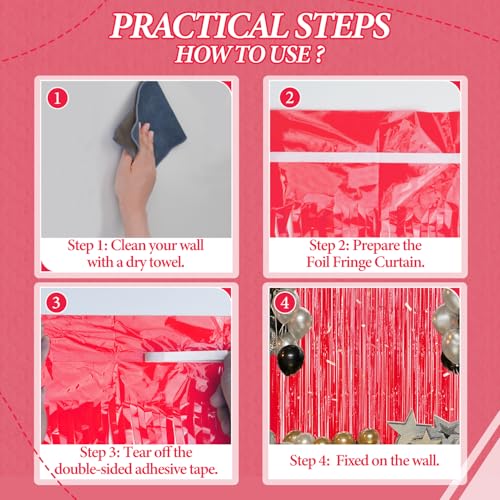 PRACTICAL STEPS
HOW TO USE ?

1
Step 1: Clean your wall with a dry towel.

2
Step 2: Prepare the Foil Fringe Curtain.

3
Step 3: Tear off the double-sided adhesive tape.

4
Step 4: Fixed on the wall.