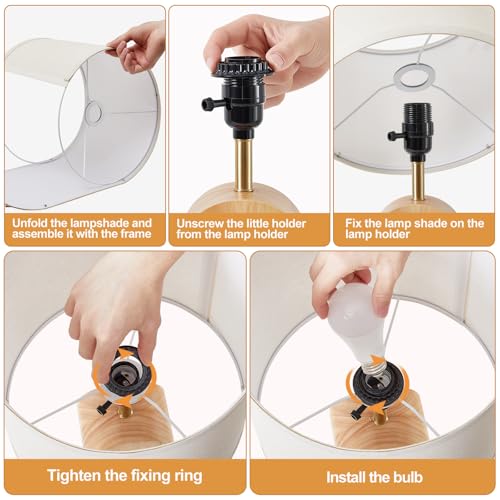 Unfold the lampshade and assemble it with the frame

Unscrew the little holder from the lamp holder

Fix the lamp shade on the lamp holder

Tighten the fixing ring

Install the bulb