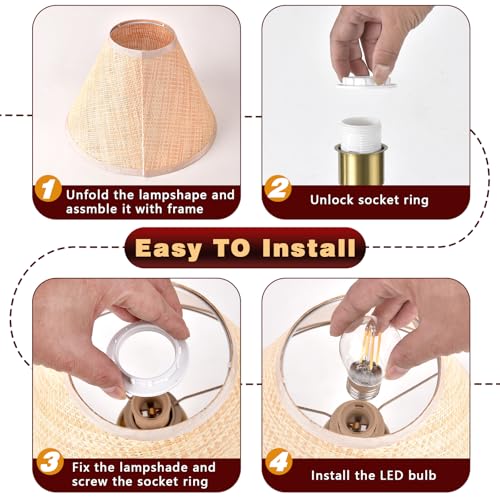 1 Unfold the lampshape and assmble it with frame

2 Unlock socket ring

Easy TO Install

3 Fix the lampshade and screw the socket ring

4 Install the LED bulb