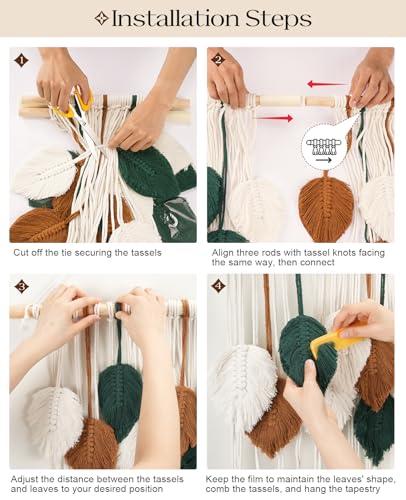 Installation Steps

1

Cut off the tie securing the tassels

2

Align three rods with tassel knots facing the same way, then connect

3

Adjust the distance between the tassels and leaves to your desired position

4

Keep the film to maintain the leaves' shape, comb the tassels, and hang the tapestry