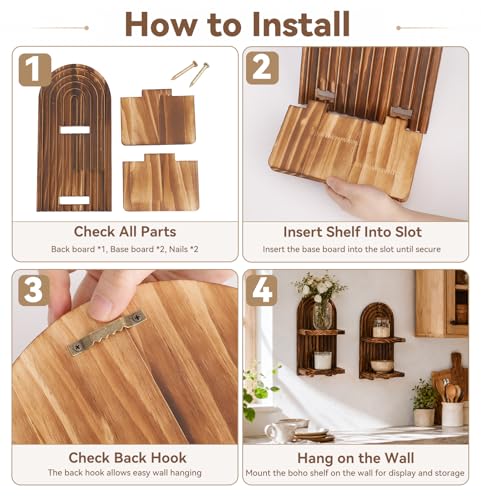 How to Install

1

Check All Parts

Back board *1, Base board *2, Nails *2

2

Insert Shelf Into Slot

Insert the base board into the slot until secure

3

Check Back Hook

The back hook allows easy wall hanging

4

Hang on the Wall

Mount the boho shelf on the wall for display and storage