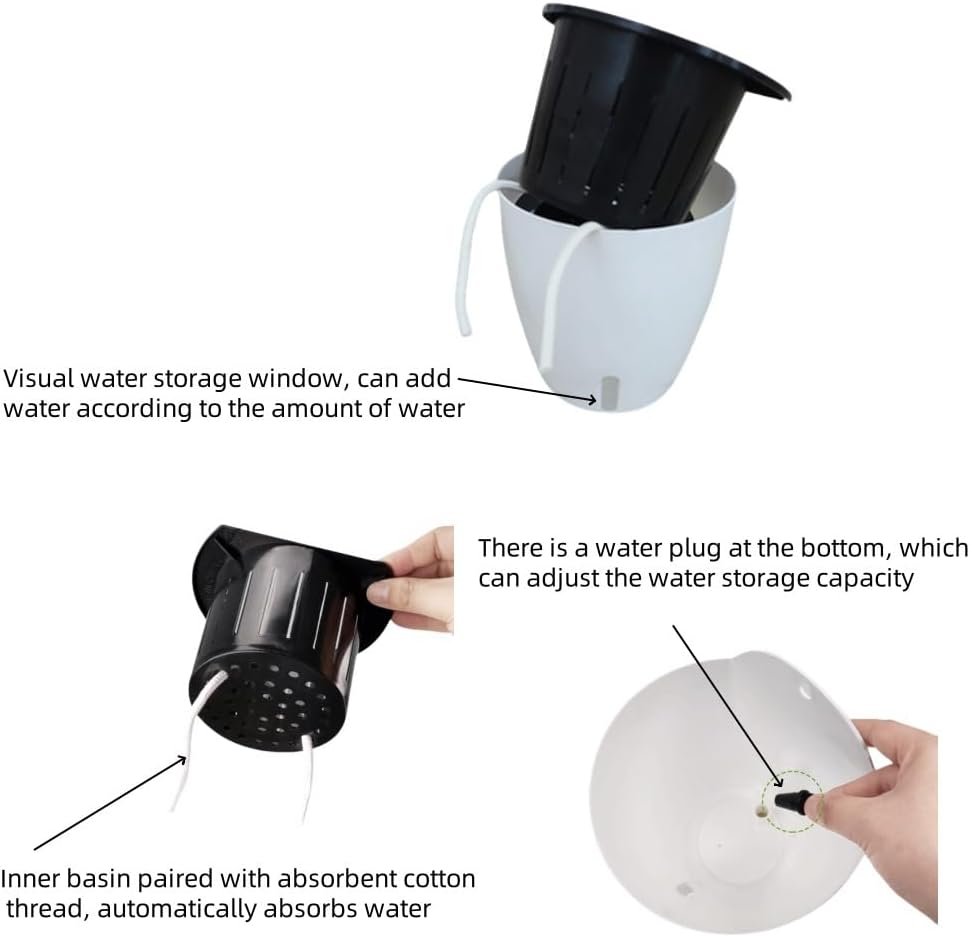 Visual water storage window, can add water according to the amount of water

There is a water plug at the bottom, which can adjust the water storage capacity

Inner basin paired with absorbent cotton thread, automatically absorbs water