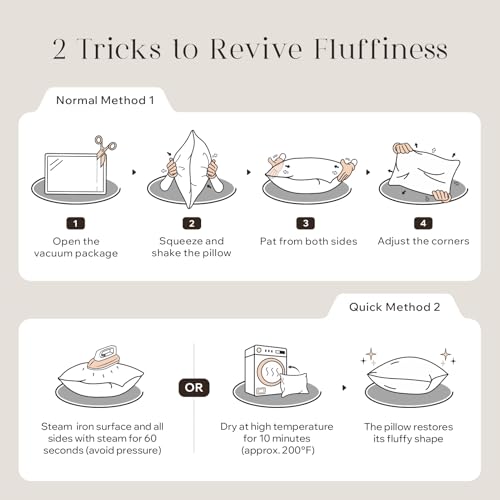 2 Tricks to Revive Fluffiness

Normal Method 1

1
Open the vacuum package

2
Squeeze and shake the pillow

3
Pat from both sides

4
Adjust the corners

Quick Method 2

Steam iron surface and all sides with steam for 60 seconds (avoid pressure)

OR

Dry at high temperature for 10 minutes (approx. 200°F)

The pillow restores its fluffy shape