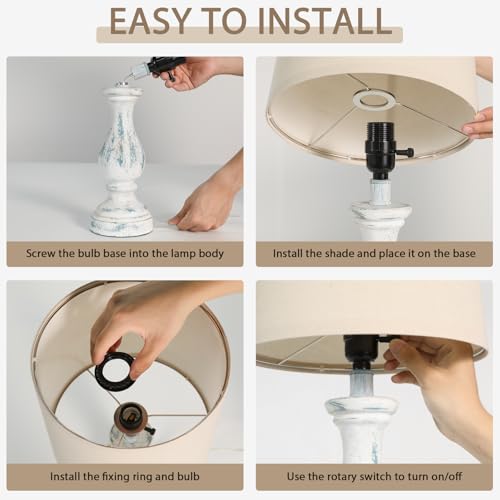 EASY TO INSTALL

Screw the bulb base into the lamp body

Install the shade and place it on the base

Install the fixing ring and bulb

Use the rotary switch to turn on/off