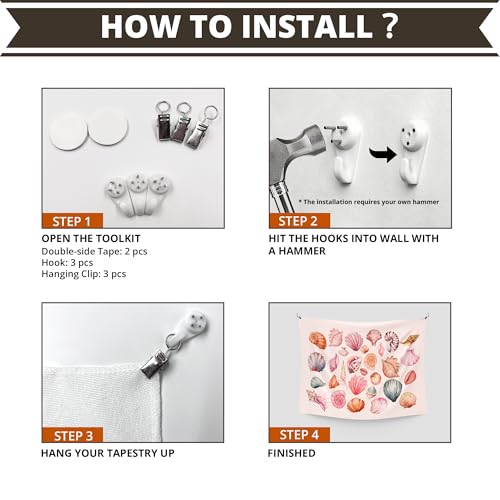 HOW TO INSTALL ?

STEP 1

OPEN THE TOOLKIT
Double-side Tape: 2 pcs
Hook: 3 pcs
Hanging Clip: 3 pcs

* The installation requires your own hammer

STEP 2

HIT THE HOOKS INTO WALL WITH A HAMMER

STEP 3

HANG YOUR TAPESTRY UP

STEP 4

FINISHED