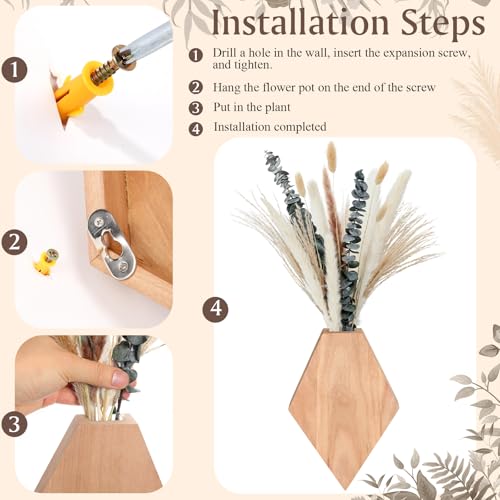 Installation Steps

1 Drill a hole in the wall, insert the expansion screw, and tighten.

2 Hang the flower pot on the end of the screw

3 Put in the plant

4 Installation completed

1

2

3

4