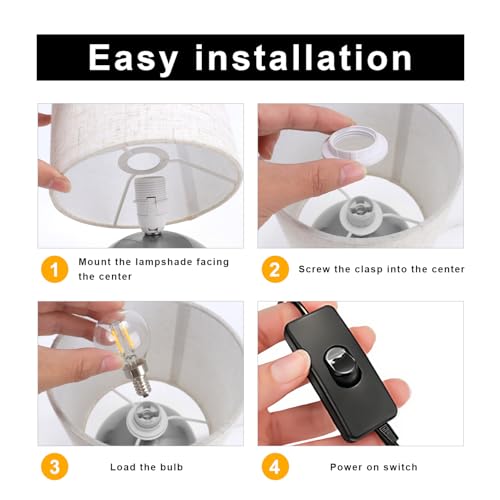 Easy installation

1 Mount the lampshade facing the center

2 Screw the clasp into the center

3 Load the bulb

4 Power on switch