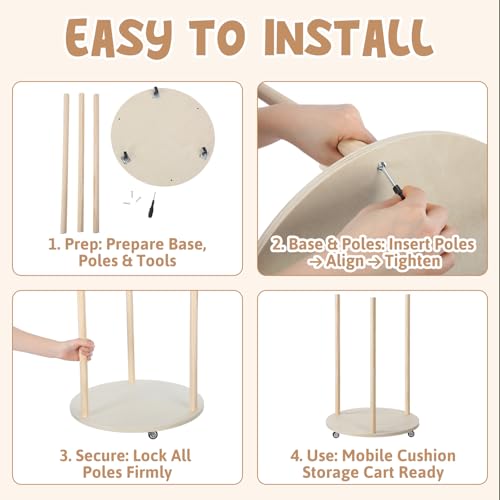 EASY TO INSTALL

1. Prep: Prepare Base, Poles & Tools

2. Base & Poles: Insert Poles → Align → Tighten

3. Secure: Lock All Poles Firmly

4. Use: Mobile Cushion Storage Cart Ready