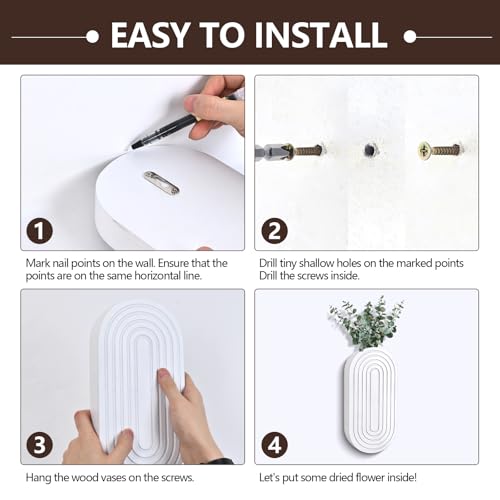 EASY TO INSTALL

1

Mark nail points on the wall. Ensure that the points are on the same horizontal line.

2

Drill tiny shallow holes on the marked points Drill the screws inside.

3

Hang the wood vases on the screws.

4

Let's put some dried flower inside!