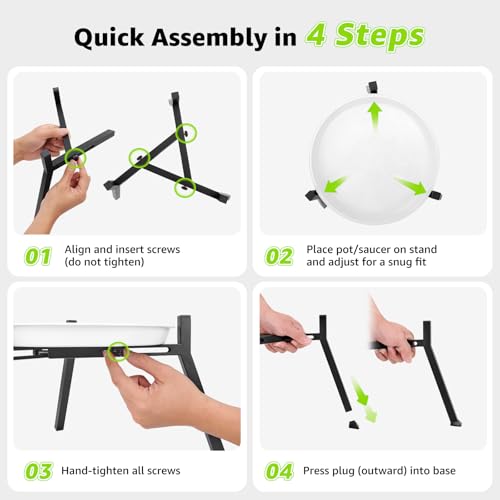 Quick Assembly in 4 Steps

01 Align and insert screws (do not tighten)

02 Place pot/saucer on stand and adjust for a snug fit

03 Hand-tighten all screws

04 Press plug (outward) into base